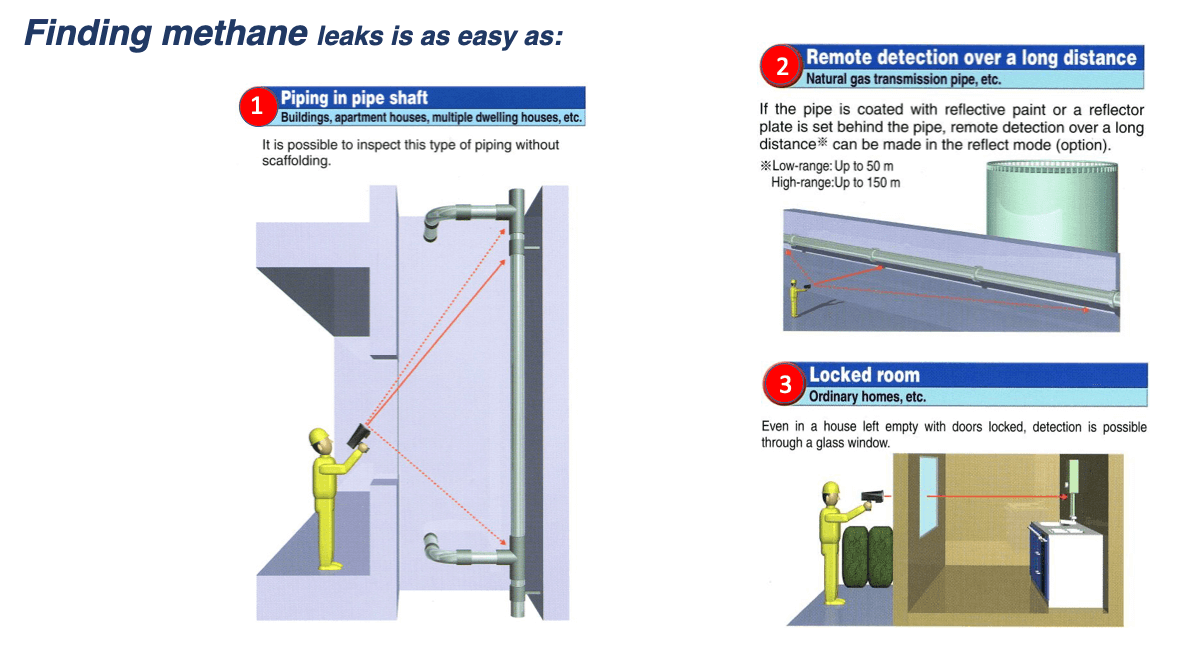 Finding methane leaks is as easy as:

1 Piping in pipe shaft
Buildings, apartment houses, multiple dwelling houses, etc.

It is possible to inspect this type of piping without scaffolding.

2 Remote detection over a long distance
Natural gas transmission pipe, etc.

If the pipe is coated with reflective paint or a reflector plate is set behind the pipe, remote detection over a long distance※ can be made in the reflect mode (option).
※Low-range: Up to 50 m
High-range: Up to 150 m

3 Locked room
Ordinary homes, etc.

Even in a house left empty with doors locked, detection is possible through a glass window.