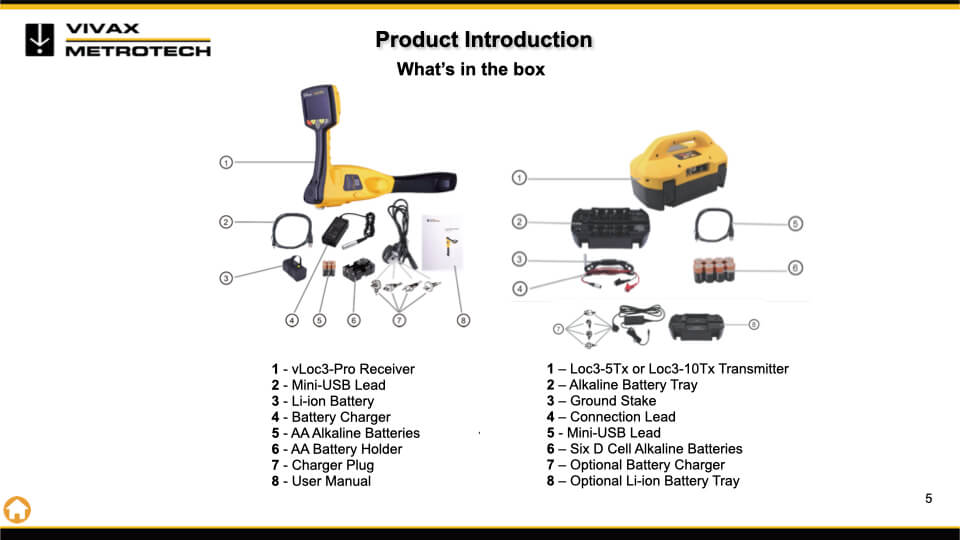 VIVAX METROTECH

Product Introduction

What's in the box

1
2
3
4
5
6
7
8

1
2
3
4
5
6
7
8

1 - vLoc3-Pro Receiver
2 - Mini-USB Lead
3 - Li-ion Battery
4 - Battery Charger
5 - AA Alkaline Batteries
6 - AA Battery Holder
7 - Charger Plug
8 - User Manual

1 – Loc3-5Tx or Loc3-10Tx Transmitter
2 – Alkaline Battery Tray
3 – Ground Stake
4 – Connection Lead
5 - Mini-USB Lead
6 – Six D Cell Alkaline Batteries
7 – Optional Battery Charger
8 – Optional Li-ion Battery Tray

5