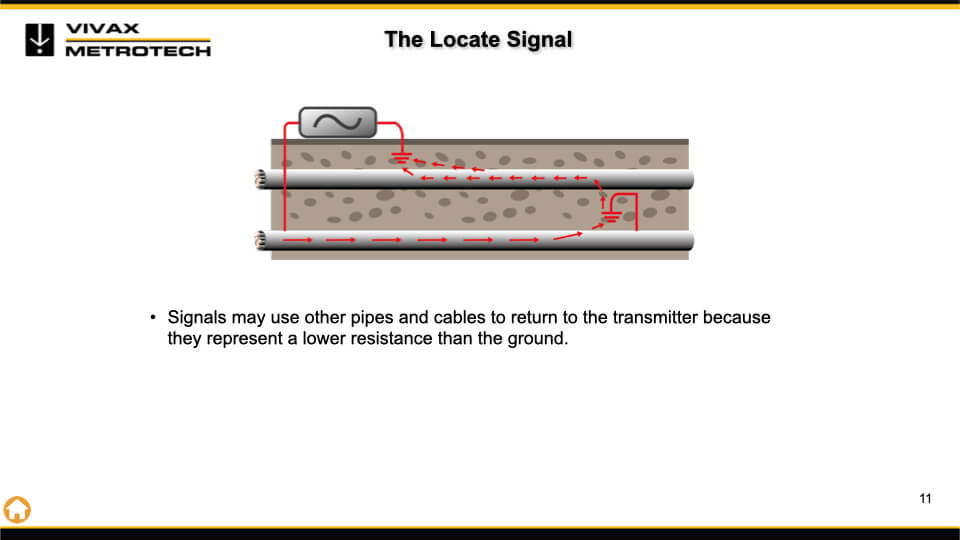 VIVAX METROTECH

The Locate Signal

• Signals may use other pipes and cables to return to the transmitter because they represent a lower resistance than the ground.

11