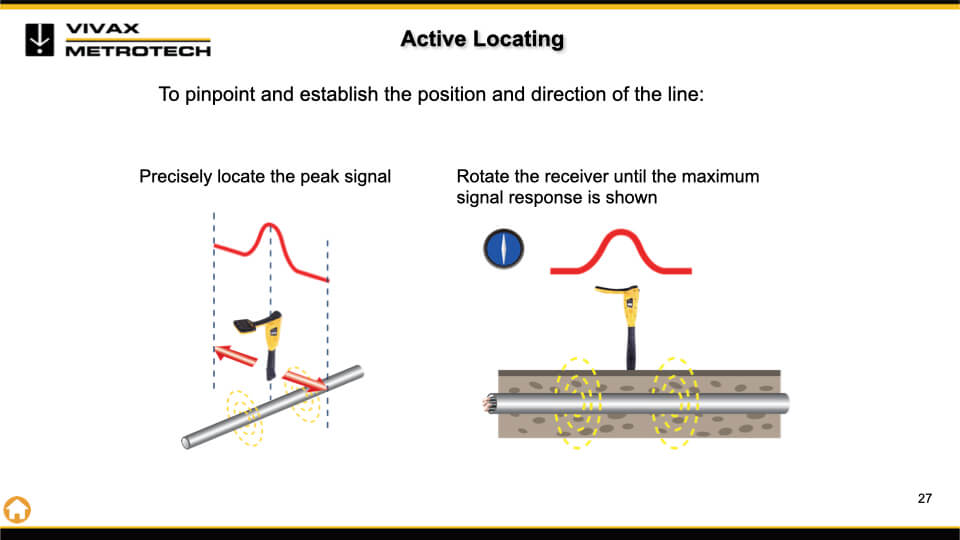 VIVAX METROTECH

Active Locating

To pinpoint and establish the position and direction of the line:

Precisely locate the peak signal

Rotate the receiver until the maximum signal response is shown

27