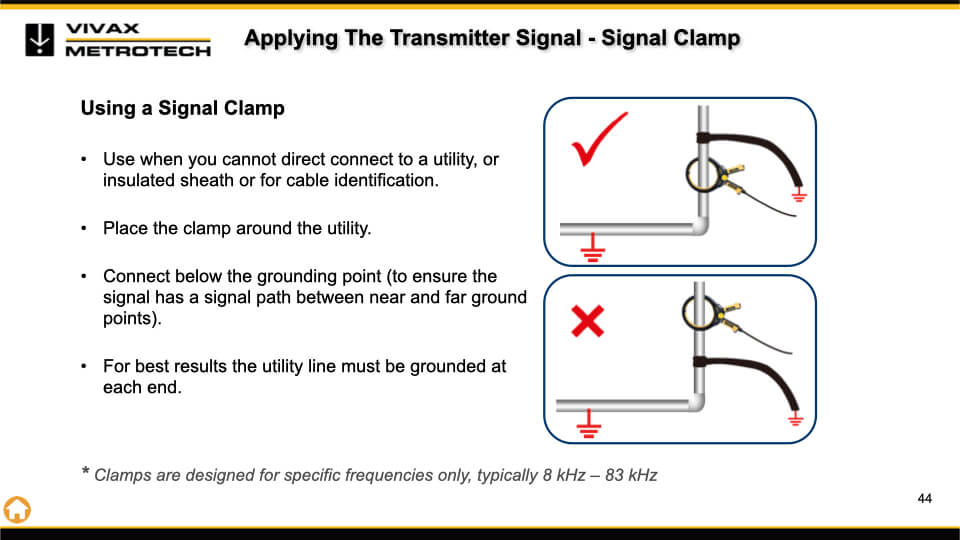 VIVAX METROTECH

Applying The Transmitter Signal - Signal Clamp

Using a Signal Clamp

• Use when you cannot direct connect to a utility, or insulated sheath or for cable identification.

• Place the clamp around the utility.

• Connect below the grounding point (to ensure the signal has a signal path between near and far ground points).

• For best results the utility line must be grounded at each end.

* Clamps are designed for specific frequencies only, typically 8 kHz – 83 kHz

44