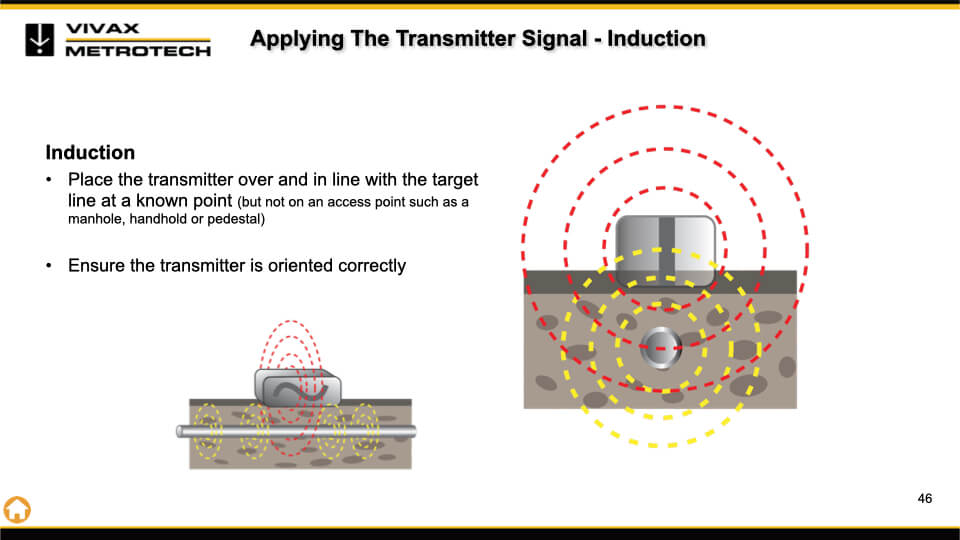 VIVAX METROTECH

Applying The Transmitter Signal - Induction

Induction

• Place the transmitter over and in line with the target line at a known point (but not on an access point such as a manhole, handhold or pedestal)

• Ensure the transmitter is oriented correctly

46