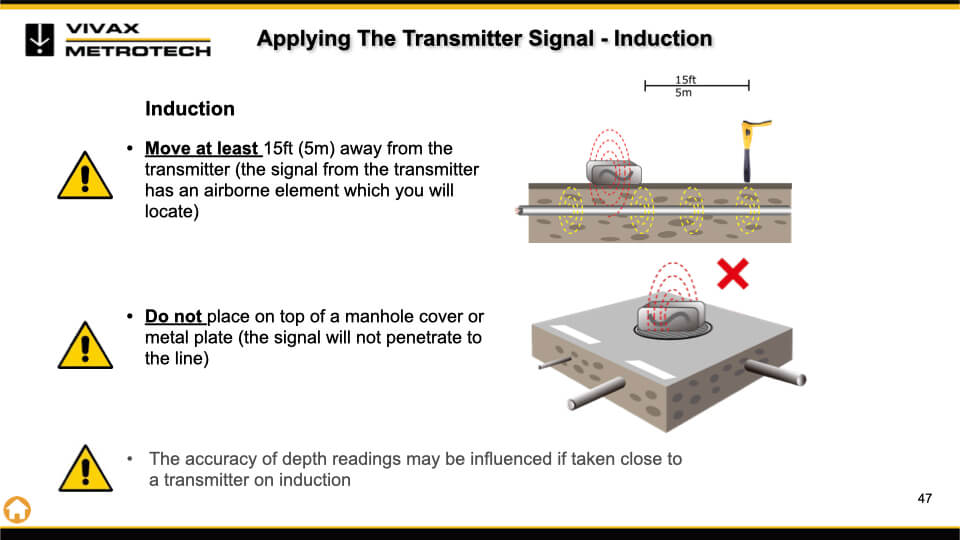 VIVAX METROTECH

Applying The Transmitter Signal - Induction

Induction

15ft
5m

• Move at least 15ft (5m) away from the transmitter (the signal from the transmitter has an airborne element which you will locate)

• Do not place on top of a manhole cover or metal plate (the signal will not penetrate to the line)

• The accuracy of depth readings may be influenced if taken close to a transmitter on induction

47