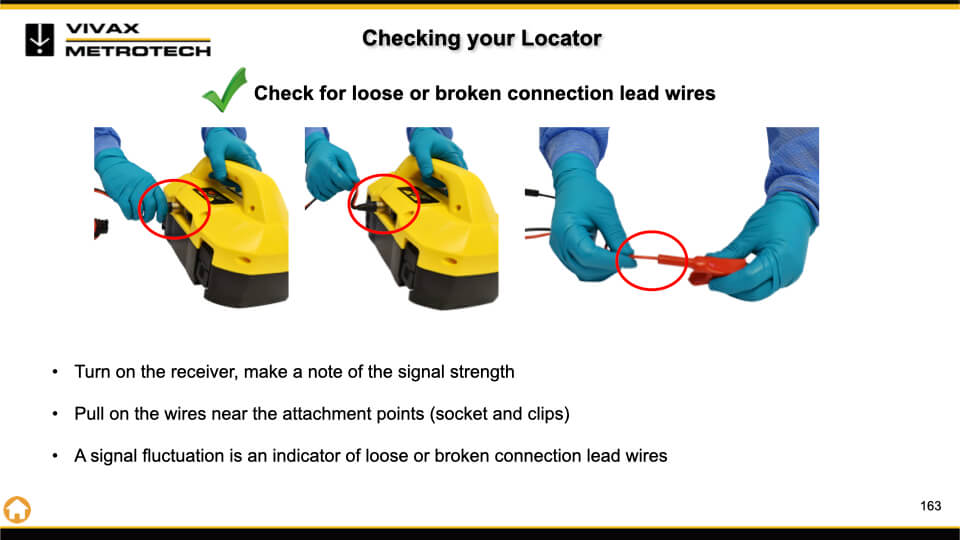 VIVAX METROTECH

Checking your Locator

Check for loose or broken connection lead wires

• Turn on the receiver, make a note of the signal strength

• Pull on the wires near the attachment points (socket and clips)

• A signal fluctuation is an indicator of loose or broken connection lead wires

163