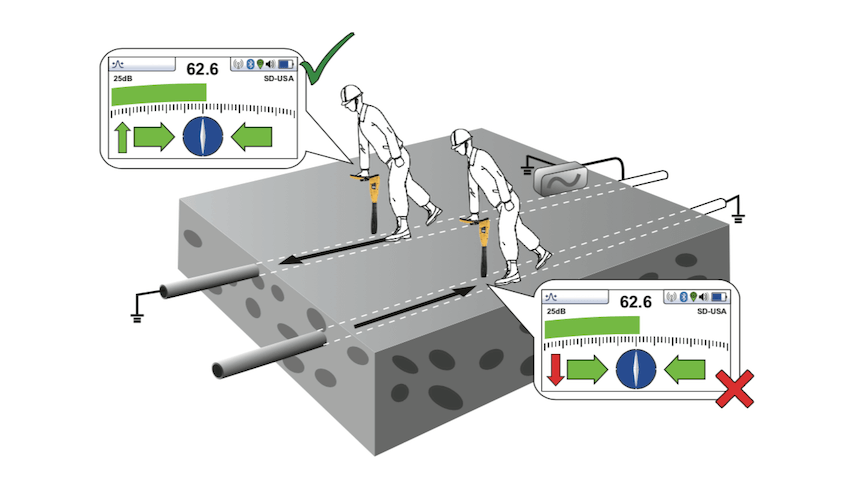 62.6
25dB
SD-USA

62.6
25dB
SD-USA