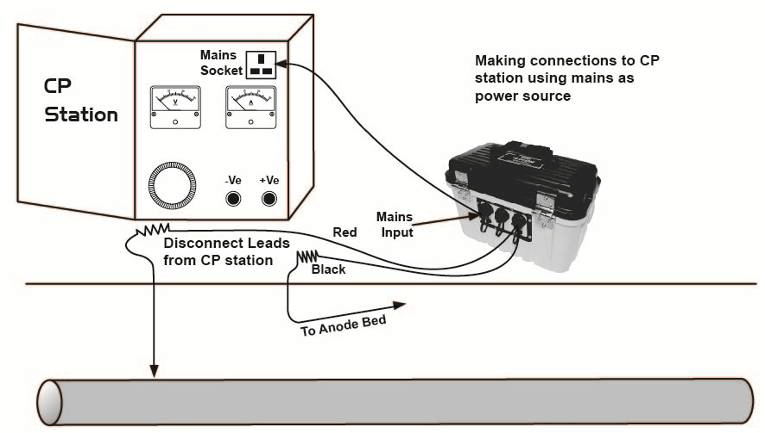 CP Station

Mains Socket

V

A

-Ve

+Ve

Making connections to CP station using mains as power source

Mains Input

Red

Disconnect Leads from CP station

Black

To Anode Bed